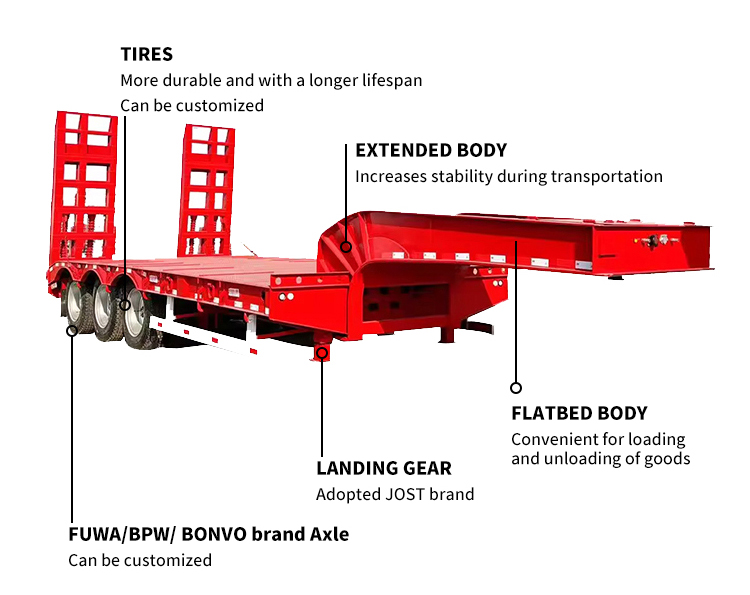 TIRES
More durable and with a longer lifespan
Can be customized

EXTENDED BODY
Increases stability during transportation

FLATBED BODY
Convenient for loading and unloading of goods

LANDING GEAR
Adopted JOST brand

FUWA/BPW/ BONVO brand Axle
Can be customized